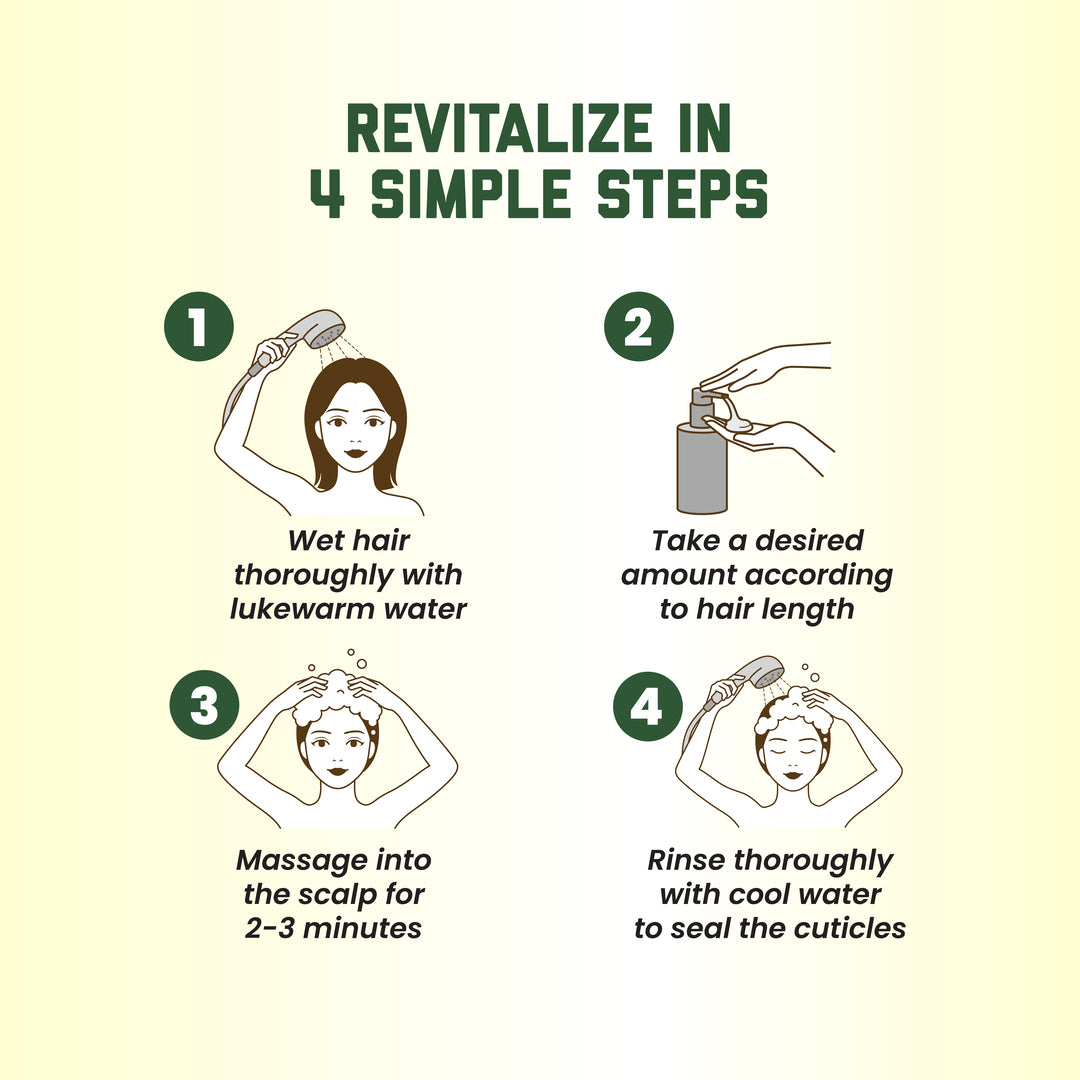 REVITALIZE IN
4 SIMPLE STEPS

1

Wet hair thoroughly with lukewarm water

2

Take a desired amount according to hair length

3

Massage into the scalp for 2-3 minutes

4

Rinse thoroughly with cool water to seal the cuticles